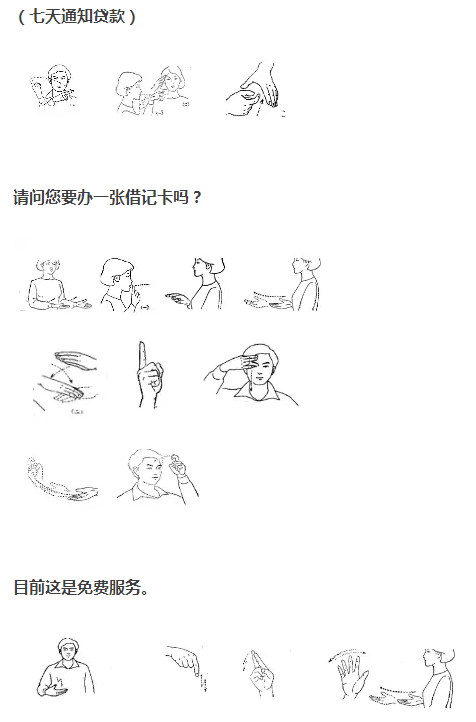 （七天通知贷款）

请问您要办一张借记卡吗？

目前这是免费服务。